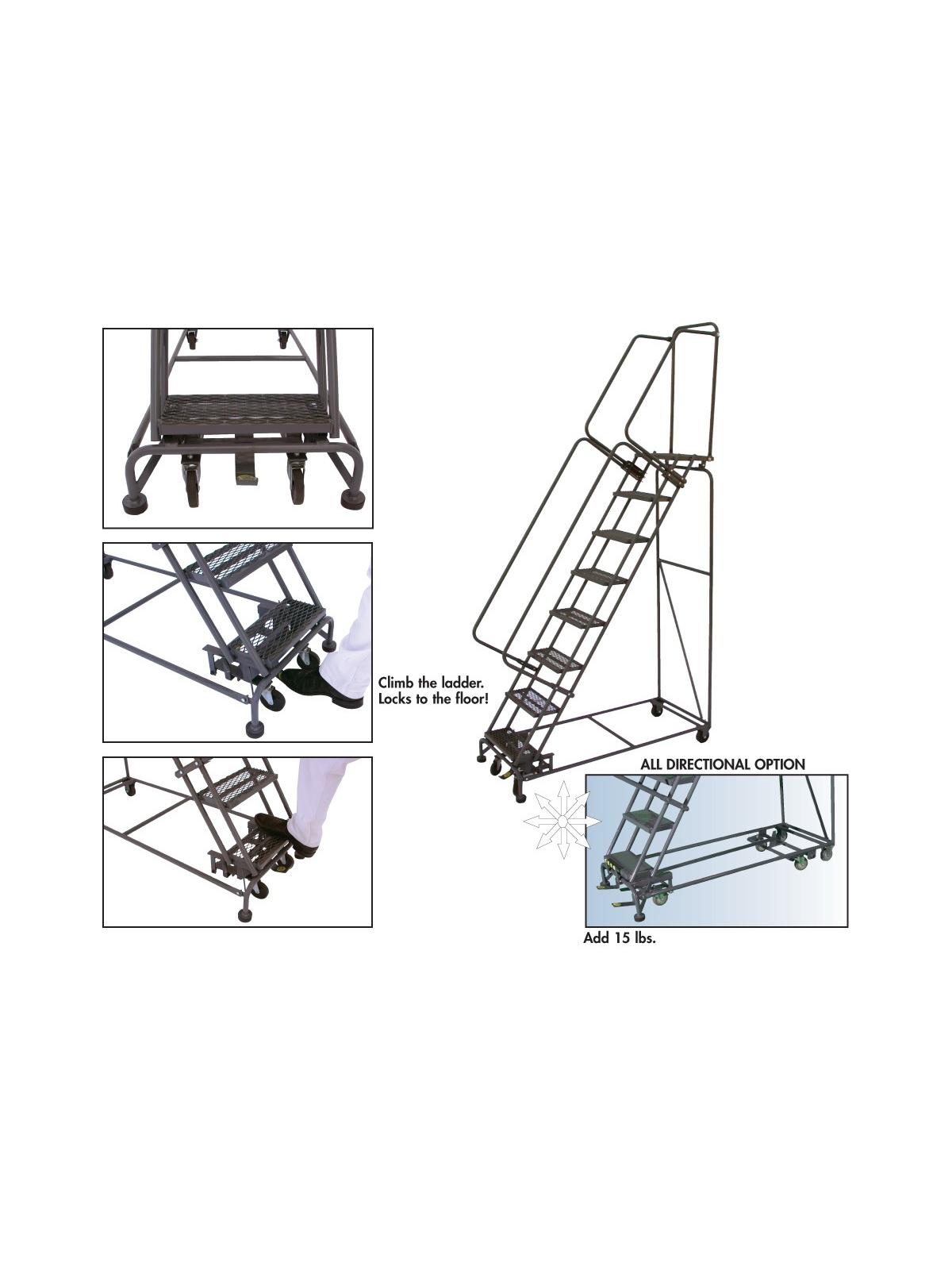 Climb the ladder.
Locks to the floor!

ALL DIRECTIONAL OPTION

Add 15 lbs.